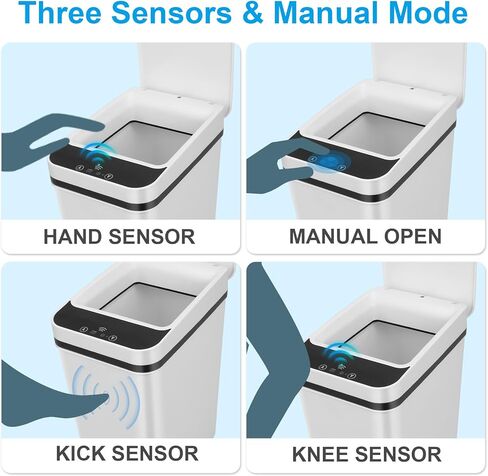 Three Sensors & Manual Mode

HAND SENSOR

MANUAL OPEN

KICK SENSOR

KNEE SENSOR