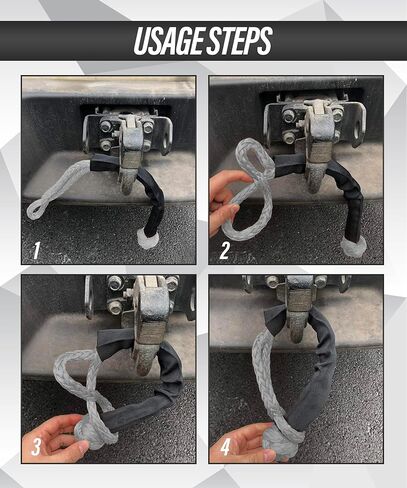 USAGE STEPS

1

2

3

4