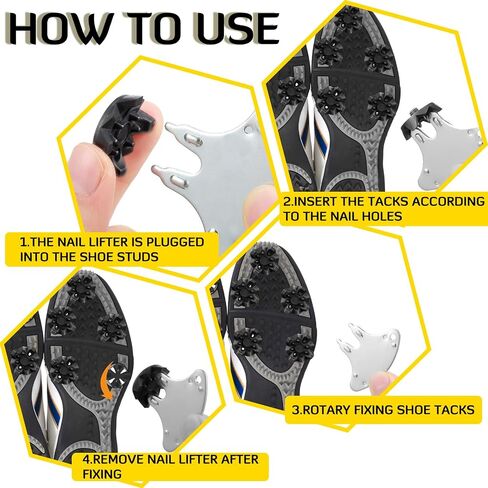 HOW TO USE

1.THE NAIL LIFTER IS PLUGGED INTO THE SHOE STUDS

2.INSERT THE TACKS ACCORDING TO THE NAIL HOLES

3.ROTARY FIXING SHOE TACKS

4.REMOVE NAIL LIFTER AFTER FIXING