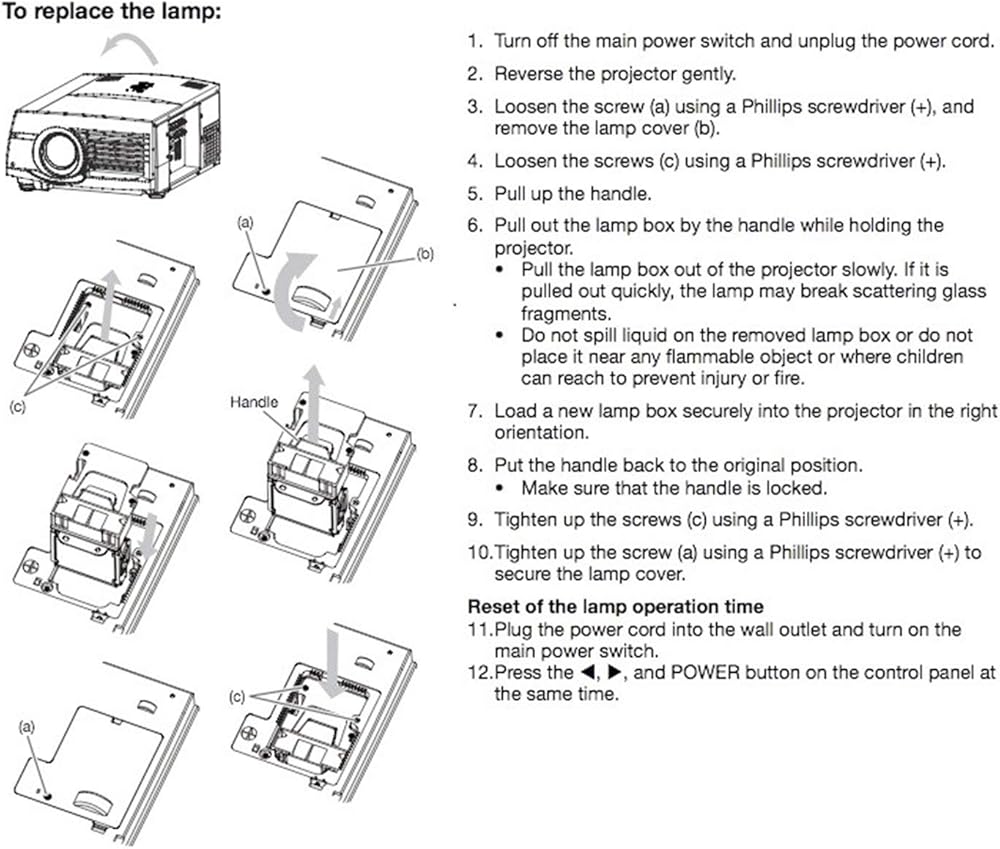 To replace the lamp:

(a)

(b)

(c)

Handle

(c)

(a)

1. Turn off the main power switch and unplug the power cord.

2. Reverse the projector gently.

3. Loosen the screw (a) using a Phillips screwdriver (+), and remove the lamp cover (b).

4. Loosen the screws (c) using a Phillips screwdriver (+).

5. Pull up the handle.

6. Pull out the lamp box by the handle while holding the projector.
• Pull the lamp box out of the projector slowly. If it is pulled out quickly, the lamp may break scattering glass fragments.
• Do not spill liquid on the removed lamp box or do not place it near any flammable object or where children can reach to prevent injury or fire.

7. Load a new lamp box securely into the projector in the right orientation.

8. Put the handle back to the original position.
• Make sure that the handle is locked.

9. Tighten up the screws (c) using a Phillips screwdriver (+).

10. Tighten up the screw (a) using a Phillips screwdriver (+) to secure the lamp cover.

Reset of the lamp operation time
11. Plug the power cord into the wall outlet and turn on the main power switch.
12. Press the ◀, ▶, and POWER button on the control panel at the same time.