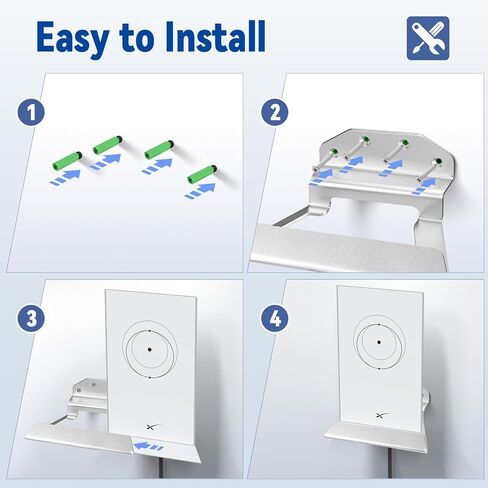 Easy to Install

1

2

3

4