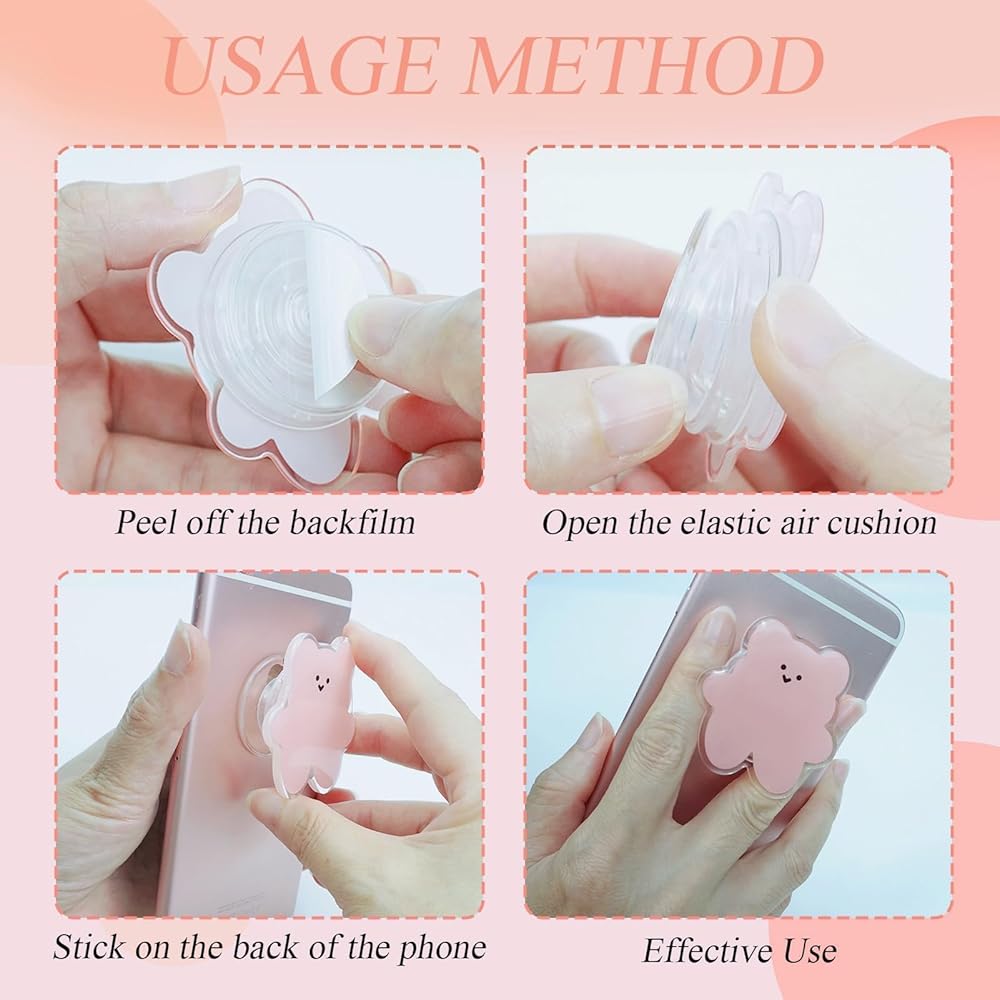 USAGE METHOD

Peel off the backfilm

Open the elastic air cushion

Stick on the back of the phone

Effective Use