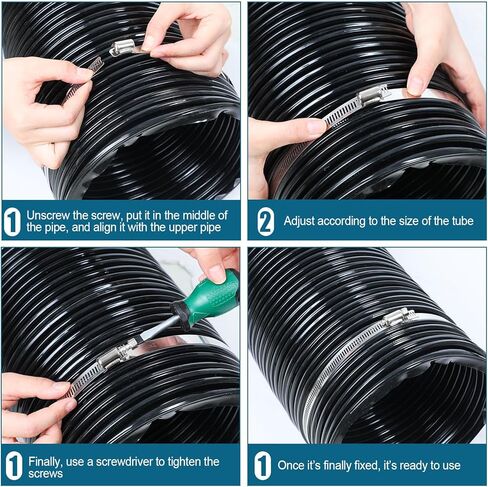 1 Unscrew the screw, put it in the middle of the pipe, and align it with the upper pipe

2 Adjust according to the size of the tube

1 Finally, use a screwdriver to tighten the screws

1 Once it's finally fixed, it's ready to use