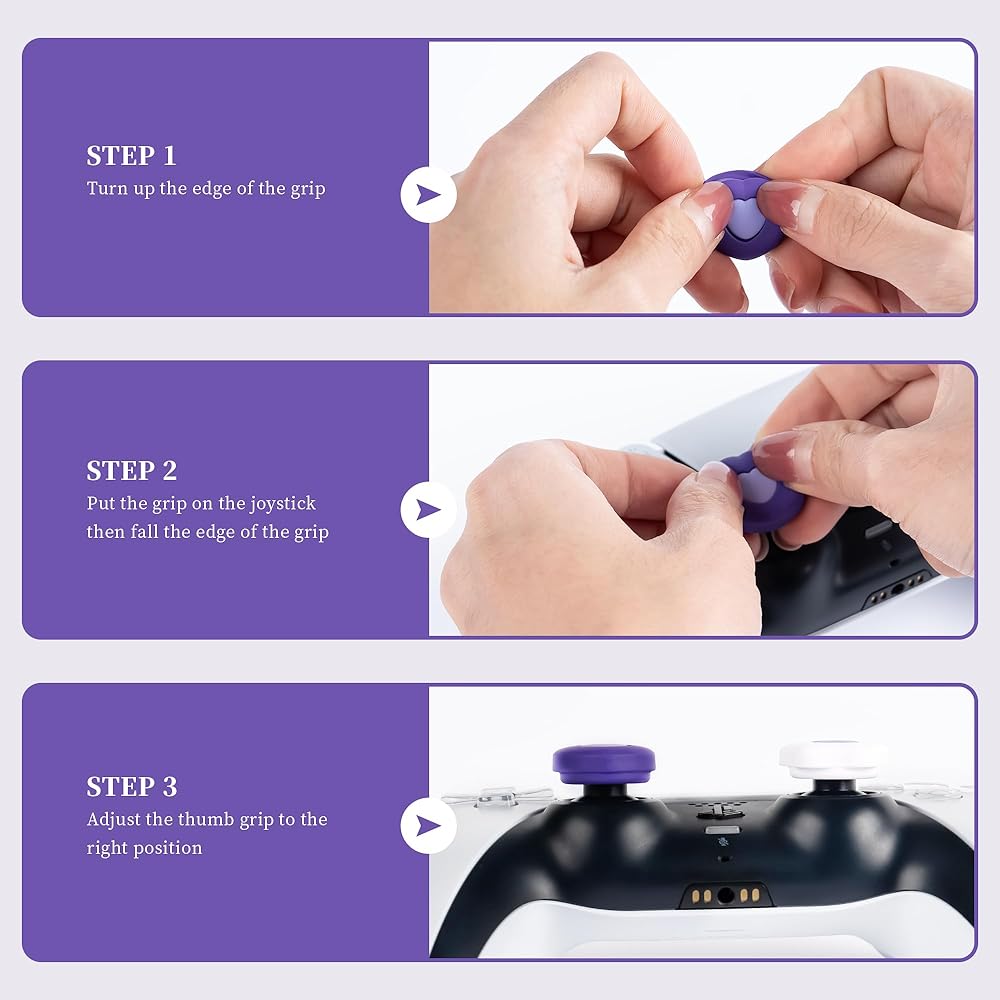 STEP 1
Turn up the edge of the grip

STEP 2
Put the grip on the joystick then fall the edge of the grip

STEP 3
Adjust the thumb grip to the right position