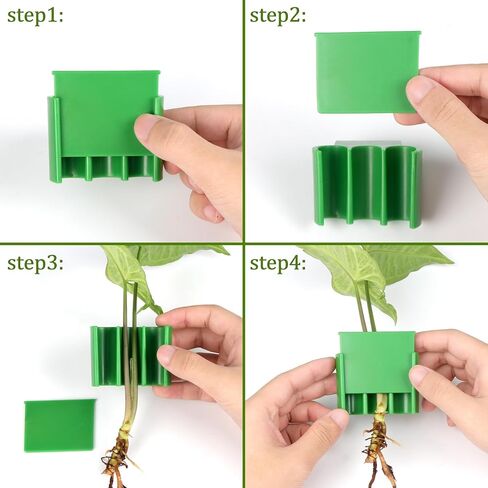 step1:

step2:

step3:

step4: