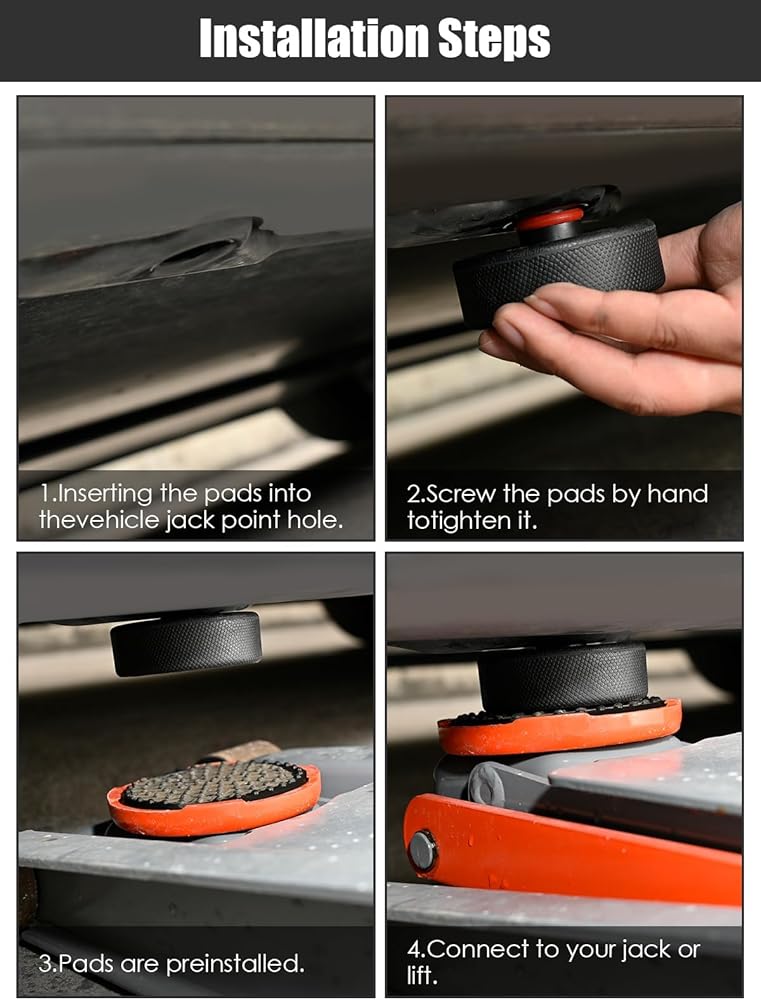 Installation Steps

1.Inserting the pads into thevehicle jack point hole.

2.Screw the pads by hand totighten it.

3.Pads are preinstalled.

4.Connect to your jack or lift.