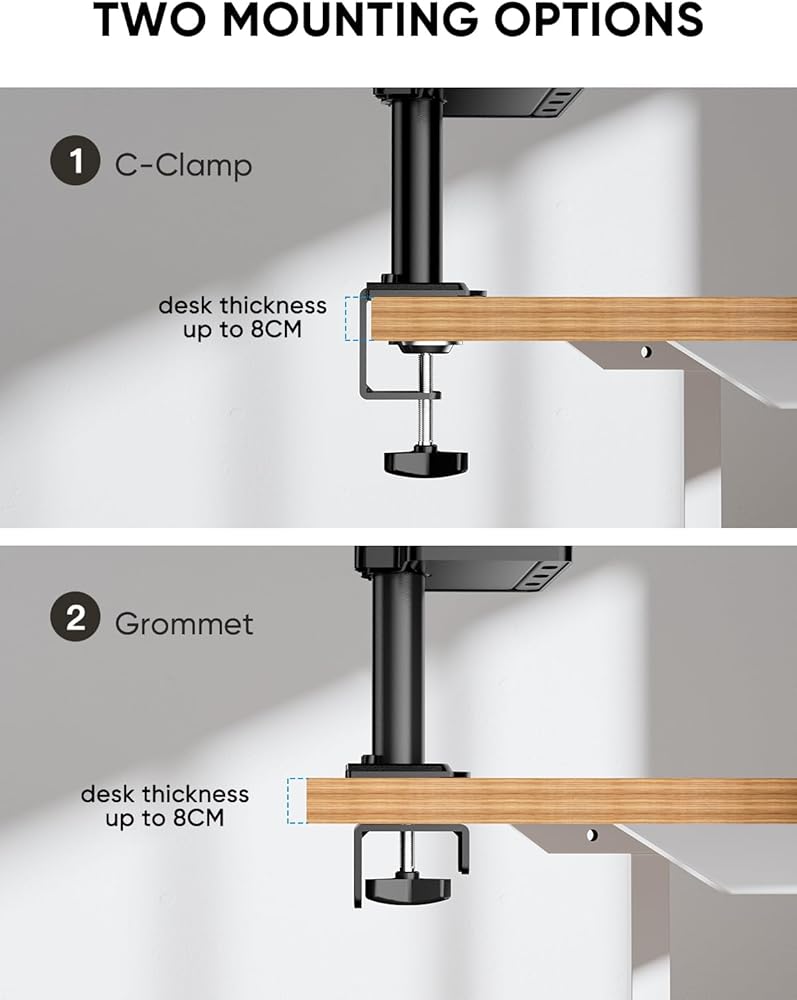 TWO MOUNTING OPTIONS

1 C-Clamp

desk thickness up to 8CM

2 Grommet

desk thickness up to 8CM