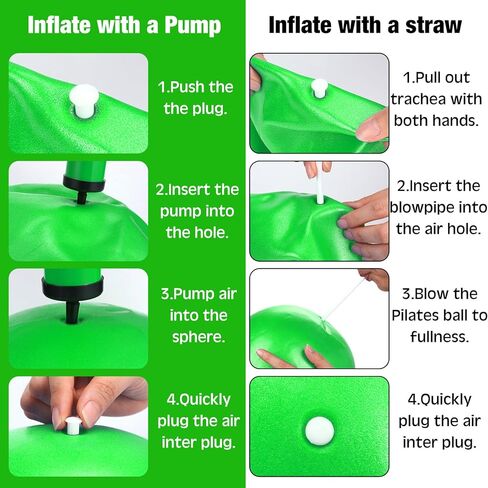 Inflate with a Pump

1.Push the the plug.

2.Insert the pump into the hole.

3.Pump air into the sphere.

4.Quickly plug the air inter plug.

Inflate with a straw

1.Pull out trachea with both hands.

2.Insert the blowpipe into the air hole.

3.Blow the Pilates ball to fullness.

4.Quickly plug the air inter plug.