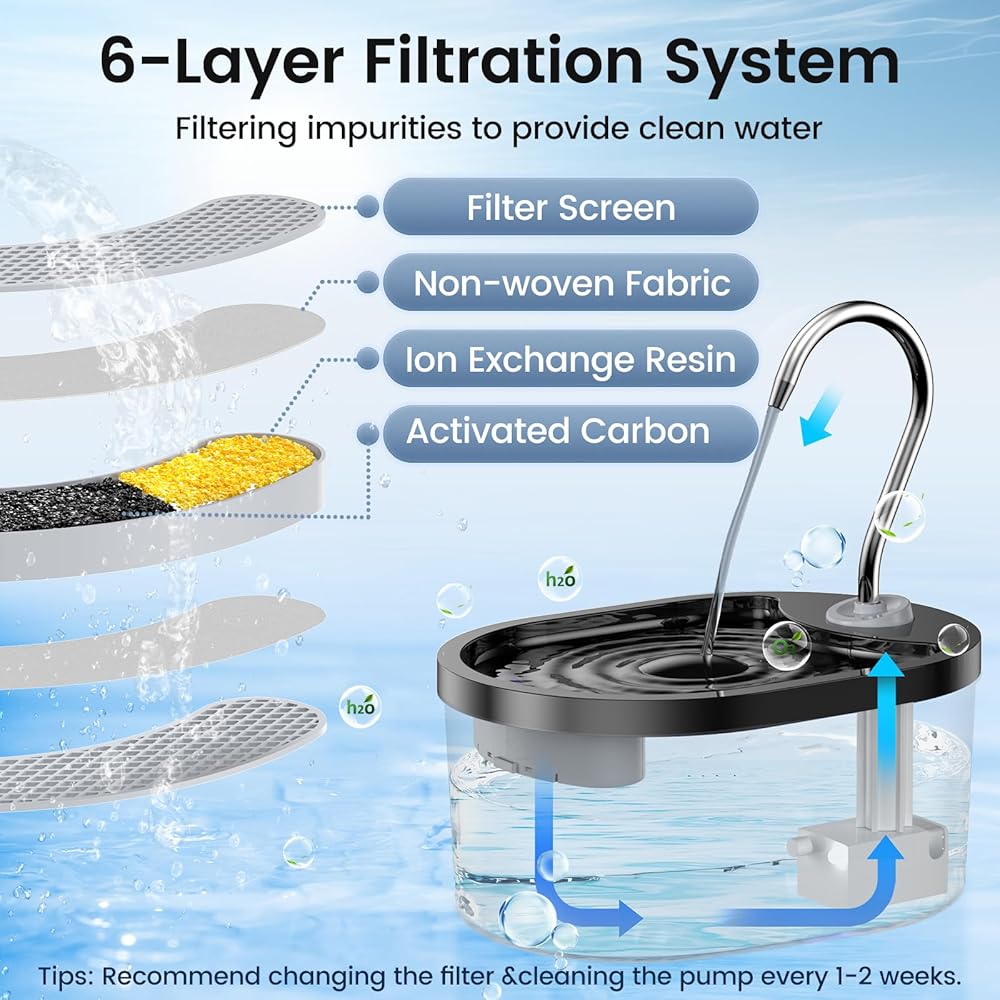 6-Layer Filtration System

Filtering impurities to provide clean water

Filter Screen

Non-woven Fabric

Ion Exchange Resin

Activated Carbon

h2o

h2o

Tips: Recommend changing the filter &cleaning the pump every 1-2 weeks.