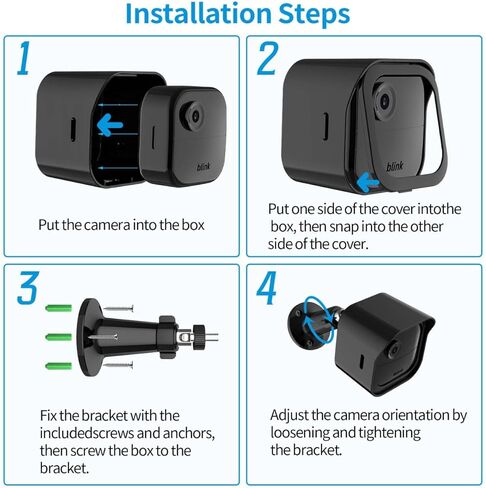 Installation Steps

1

blink

Put the camera into the box

2

blink

Put one side of the cover intothe box, then snap into the other side of the cover.

3

Fix the bracket with the includedscrews and anchors, then screw the box to the bracket.

4

Adjust the camera orientation by loosening and tightening the bracket.