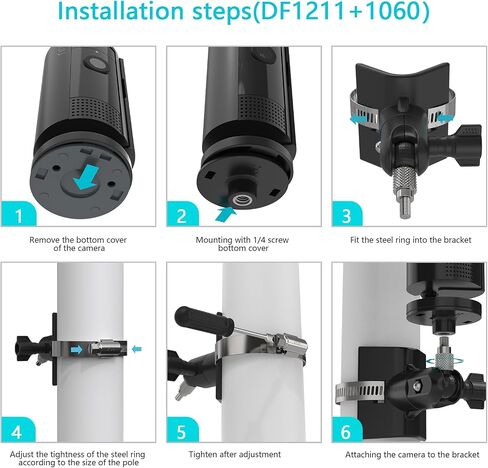 Installation steps(DF1211+1060)

1

Remove the bottom cover of the camera

2

Mounting with 1/4 screw bottom cover

3

Fit the steel ring into the bracket

4

Adjust the tightness of the steel ring according to the size of the pole

5

Tighten after adjustment

6

Attaching the camera to the bracket