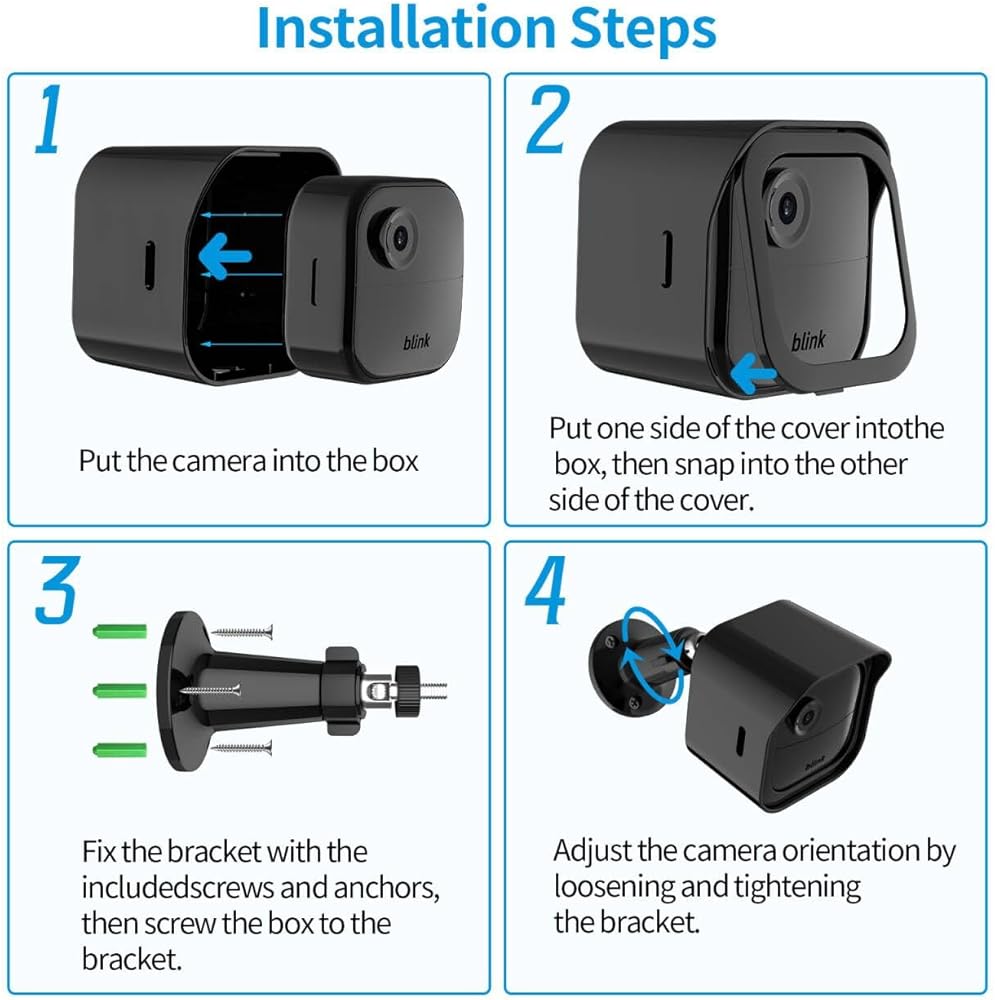 Installation Steps

1

blink

Put the camera into the box

2

blink

Put one side of the cover intothe box, then snap into the other side of the cover.

3

Fix the bracket with the includedscrews and anchors, then screw the box to the bracket.

4

blink

Adjust the camera orientation by loosening and tightening the bracket.