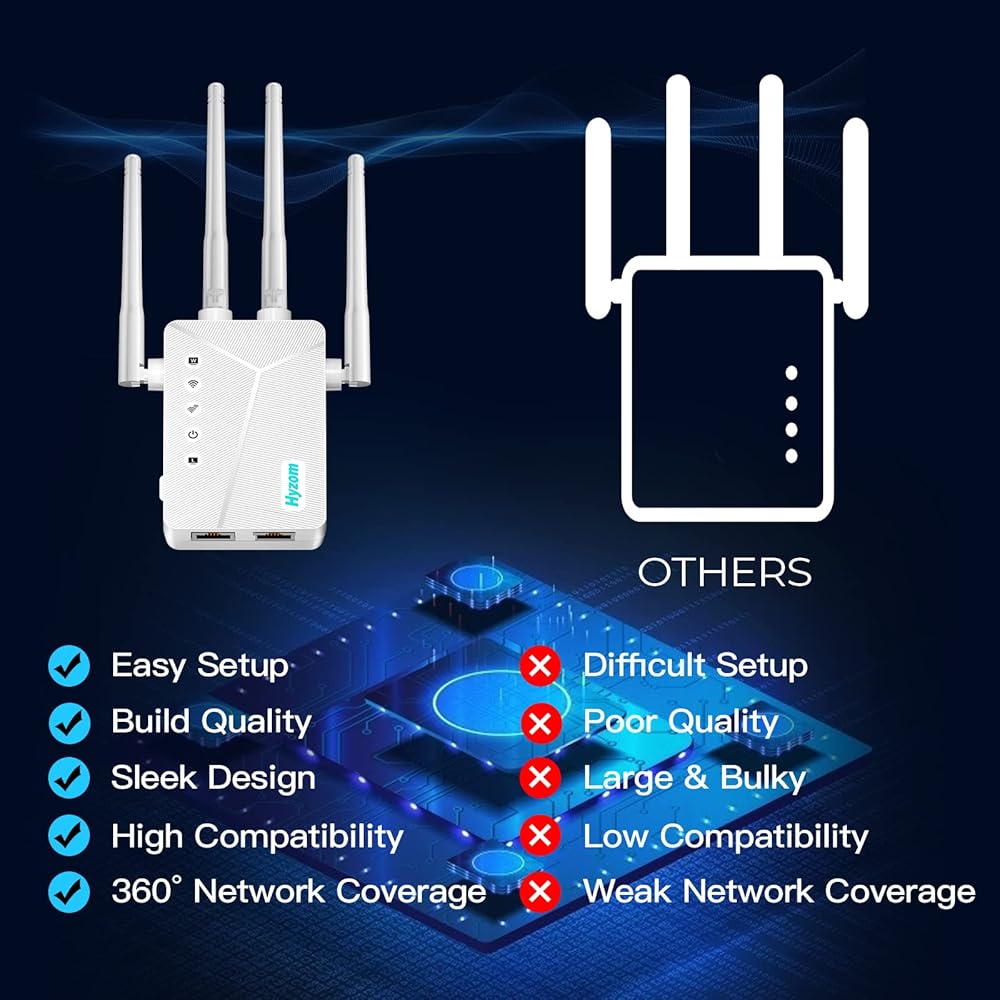 Hyzom

OTHERS

Easy Setup
Build Quality
Sleek Design
High Compatibility
360° Network Coverage

Difficult Setup
Poor Quality
Large & Bulky
Low Compatibility
Weak Network Coverage