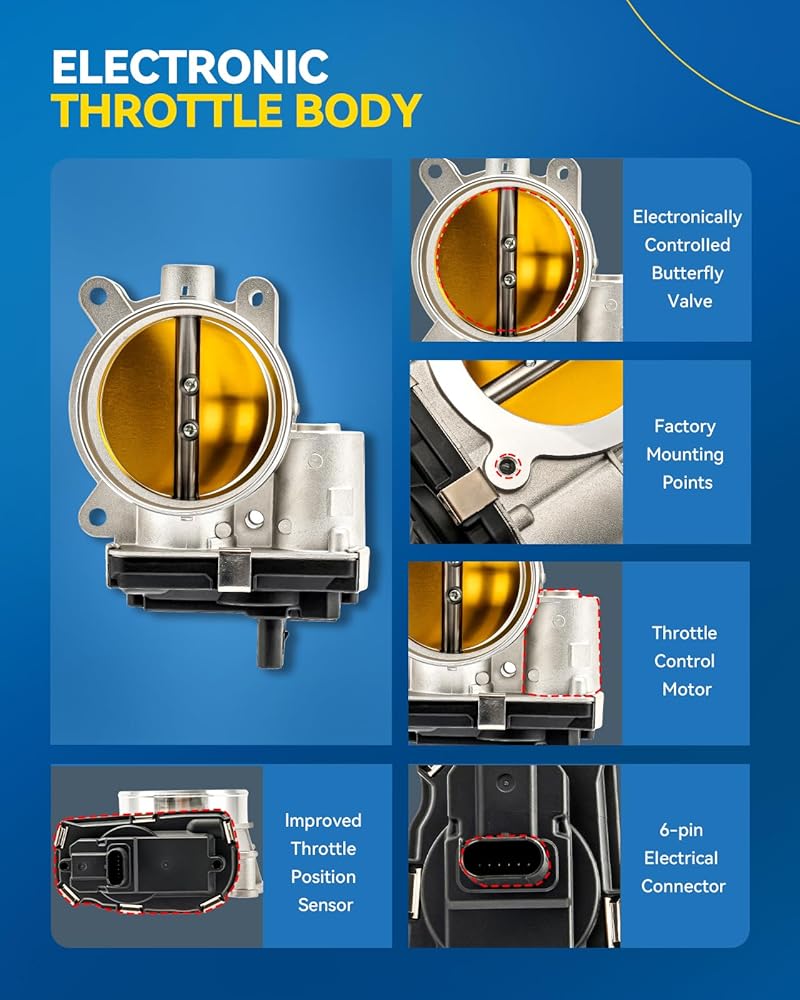 ELECTRONIC
THROTTLE BODY

Electronically Controlled Butterfly Valve

Factory Mounting Points

Throttle Control Motor

Improved Throttle Position Sensor

6-pin Electrical Connector