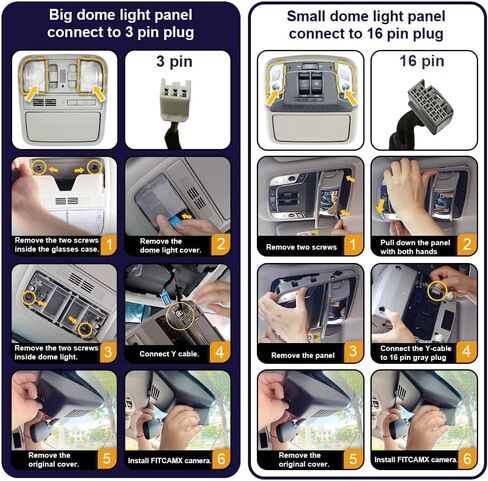 Big dome light panel connect to 3 pin plug

3 pin

Remove the two screws inside the glasses case. 1

Remove the dome light cover. 2

Remove the two screws inside dome light. 3

Connect Y cable. 4

Remove the original cover. 5

Install FITCAMX camera. 6

Small dome light panel connect to 16 pin plug

16 pin

Remove two screws 1

Pull down the panel with both hands 2

Remove the panel 3

Connect the Y-cable to 16 pin gray plug 4

Remove the original cover. 5

Install FITCAMX camera. 6