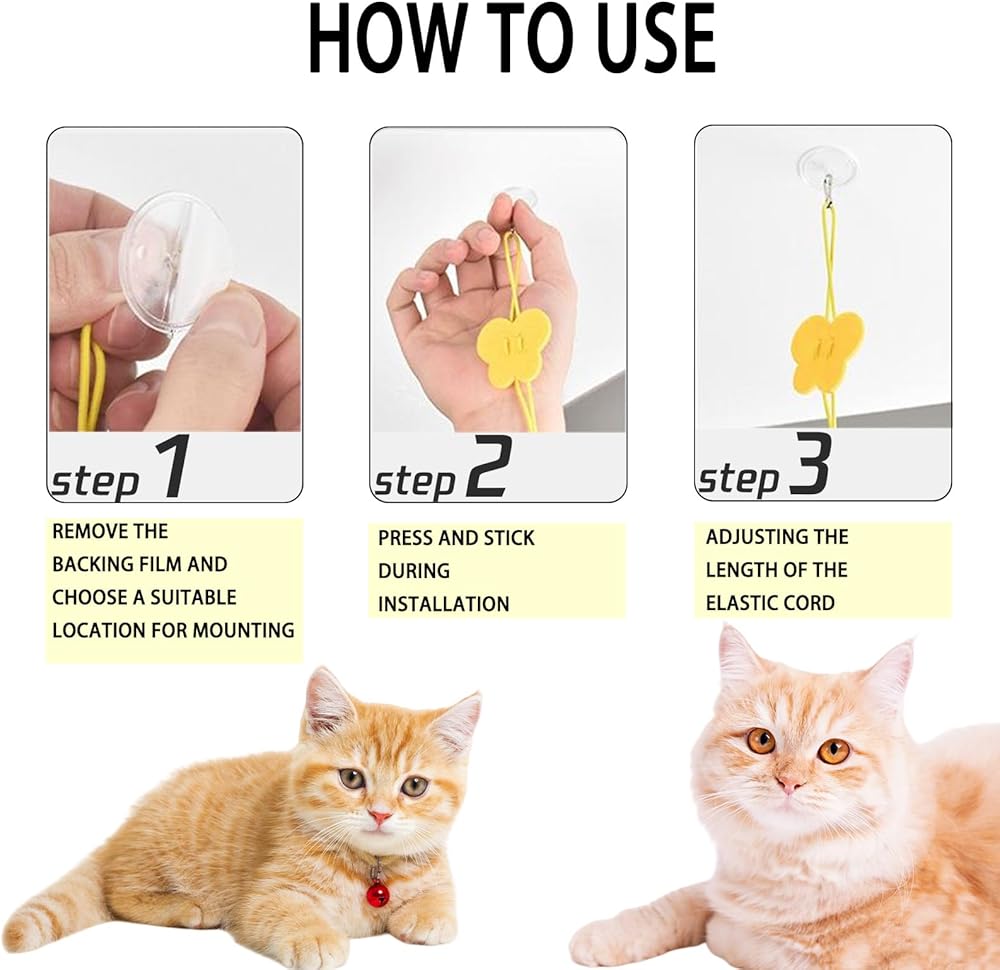 HOW TO USE

step 1

REMOVE THE BACKING FILM AND CHOOSE A SUITABLE LOCATION FOR MOUNTING

step 2

PRESS AND STICK DURING INSTALLATION

step 3

ADJUSTING THE LENGTH OF THE ELASTIC CORD