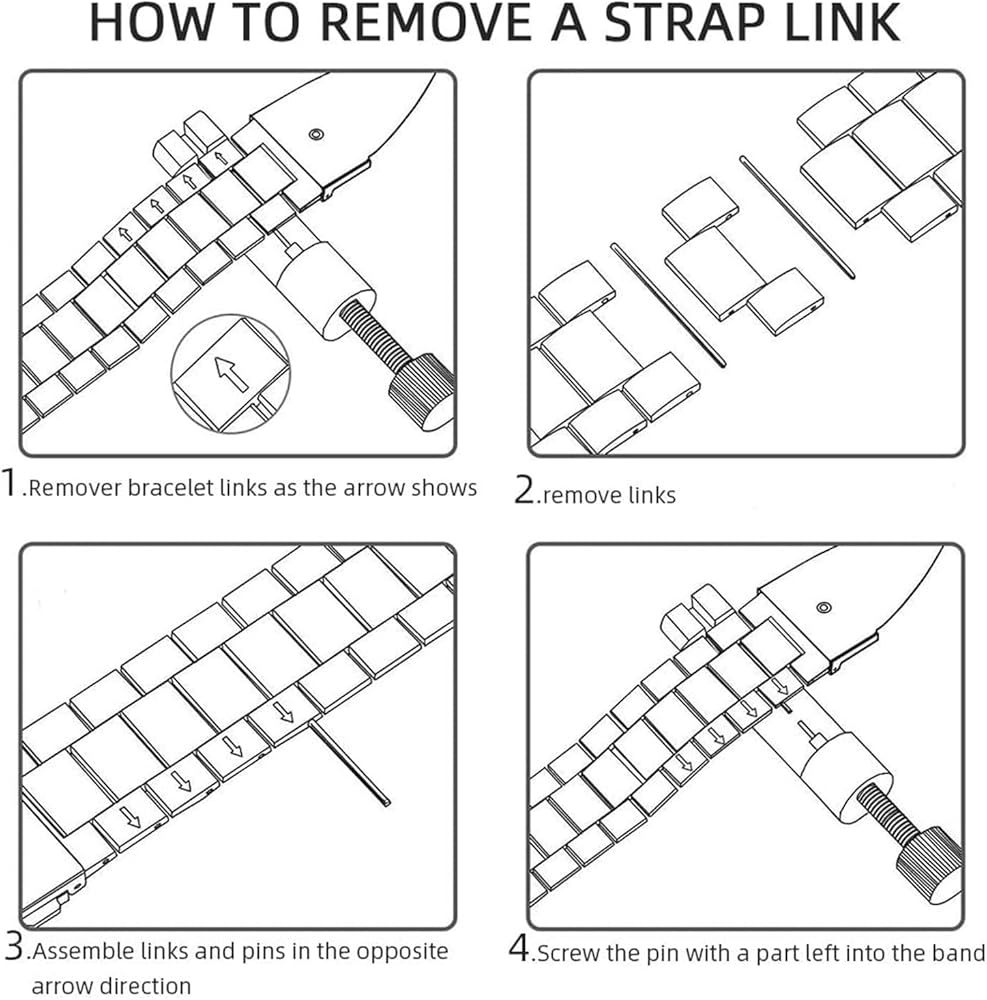 HOW TO REMOVE A STRAP LINK

1.Remover bracelet links as the arrow shows

2.remove links

3.Assemble links and pins in the opposite arrow direction

4.Screw the pin with a part left into the band