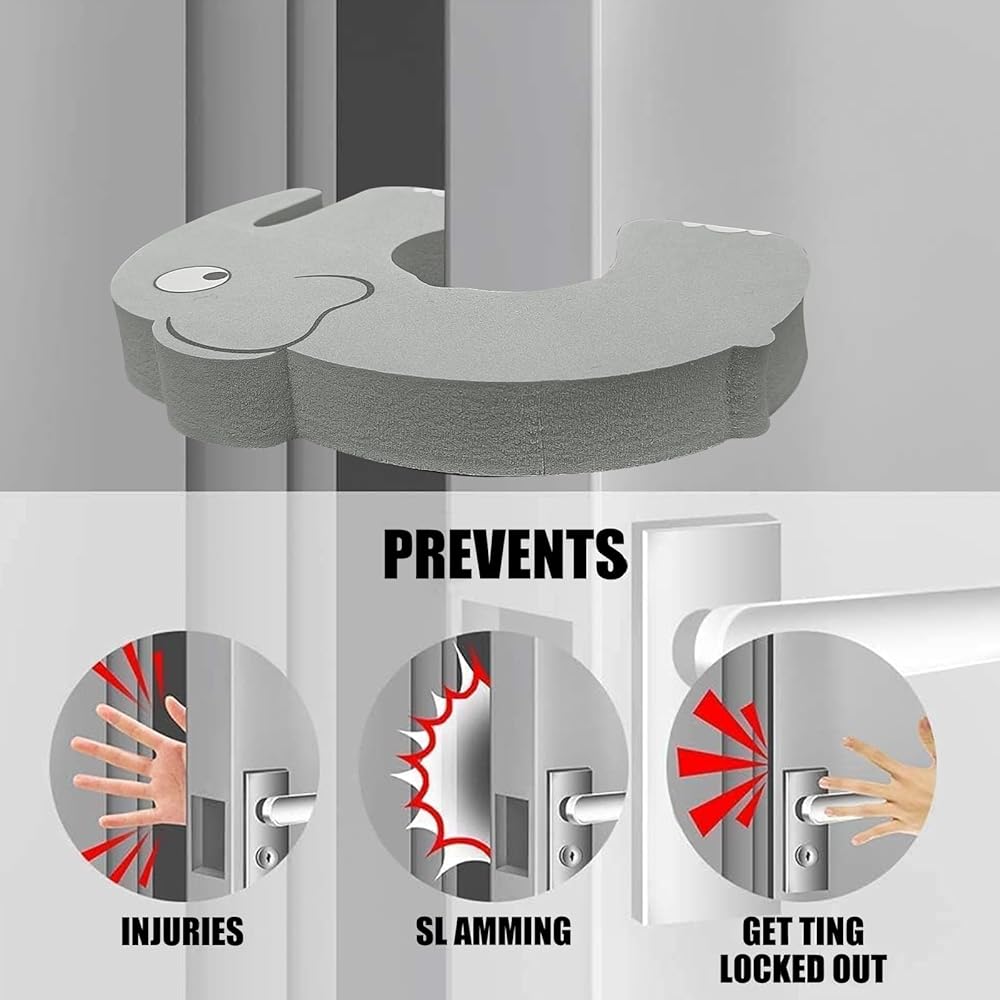 PREVENTS

INJURIES

SL AMMING

GET TING
LOCKED OUT