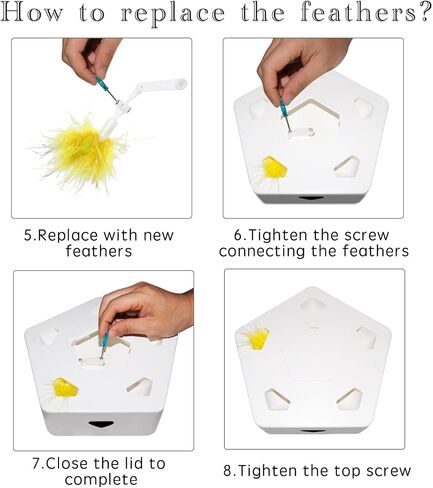 How to replace the feathers?

5.Replace with new feathers

6.Tighten the screw connecting the feathers

7.Close the lid to complete

8.Tighten the top screw