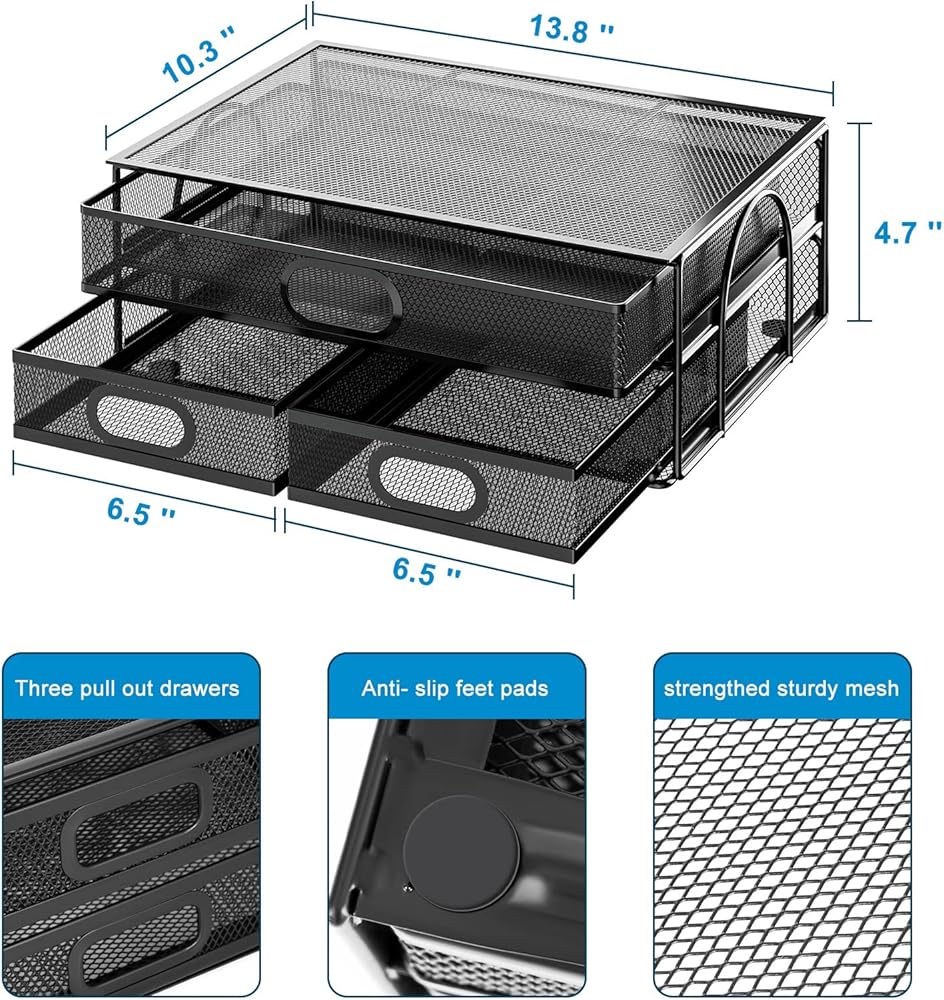 10.3 "
13.8 "
4.7 "
6.5 "
6.5 "

Three pull out drawers
Anti- slip feet pads
strengthed sturdy mesh