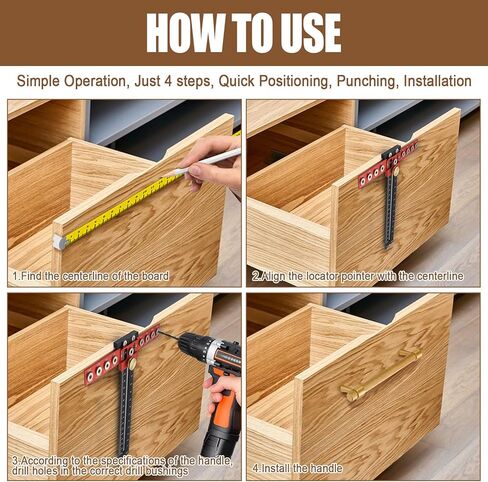 HOW TO USE

Simple Operation, Just 4 steps, Quick Positioning, Punching, Installation

1.Find the centerline of the board

2.Align the locator pointer with the centerline

3.According to the specifications of the handle, drill holes in the correct drill bushings

4.Install the handle