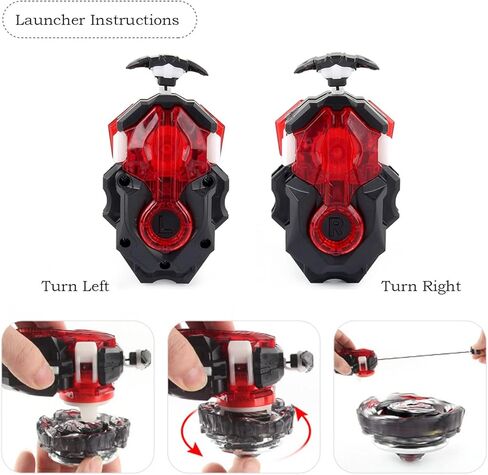 Launcher Instructions

L

R

Turn Left

Turn Right