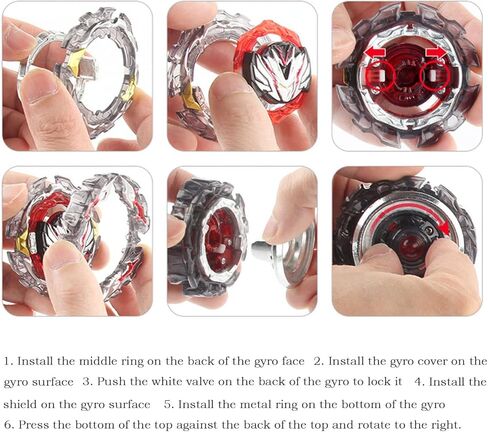 1. Install the middle ring on the back of the gyro face 2. Install the gyro cover on the gyro surface 3. Push the white valve on the back of the gyro to lock it 4. Install the shield on the gyro surface 5. Install the metal ring on the bottom of the gyro
6. Press the bottom of the top against the back of the top and rotate to the right.