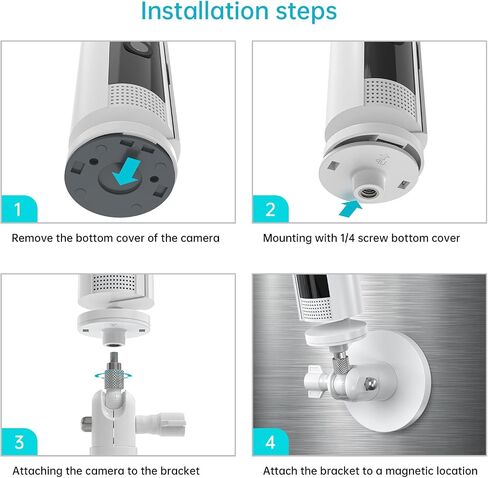 Installation steps

1

Remove the bottom cover of the camera

2

Mounting with 1/4 screw bottom cover

3

Attaching the camera to the bracket

4

Attach the bracket to a magnetic location