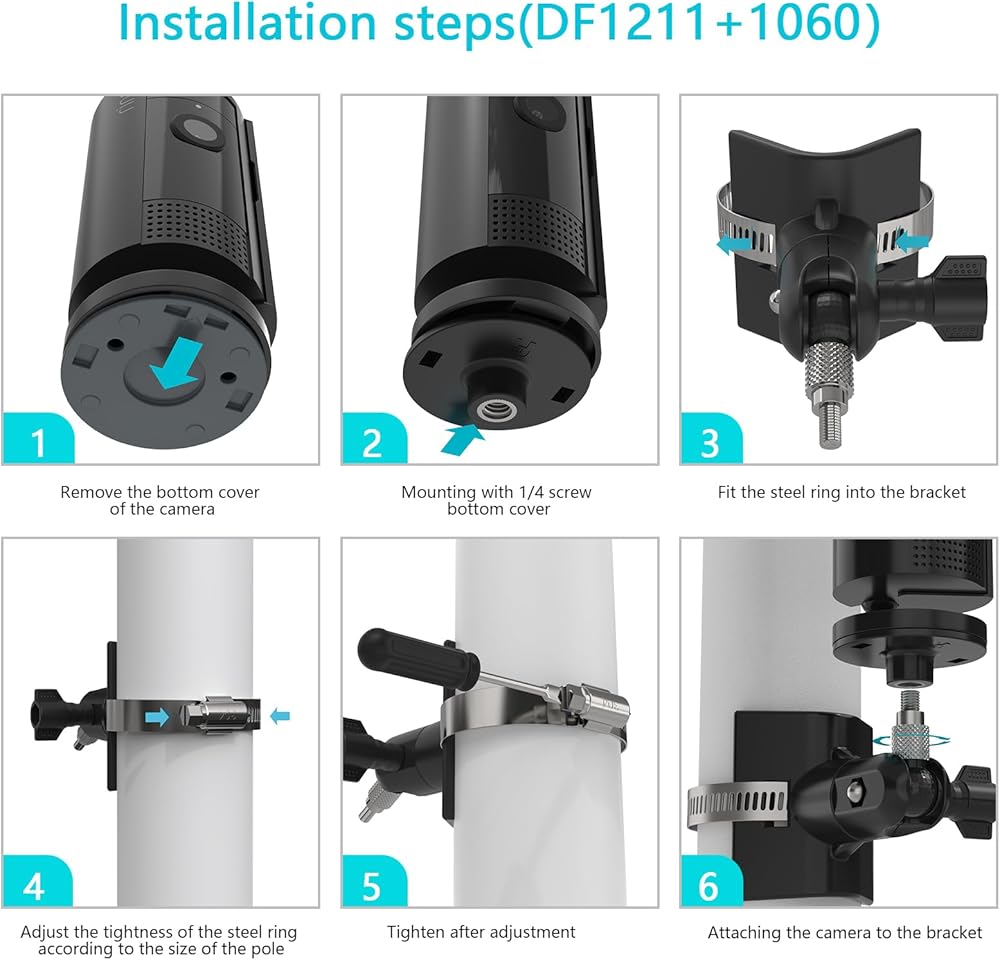 Installation steps(DF1211+1060)

1

Remove the bottom cover of the camera

2

Mounting with 1/4 screw bottom cover

3

Fit the steel ring into the bracket

4

Adjust the tightness of the steel ring according to the size of the pole

5

Tighten after adjustment

6

Attaching the camera to the bracket