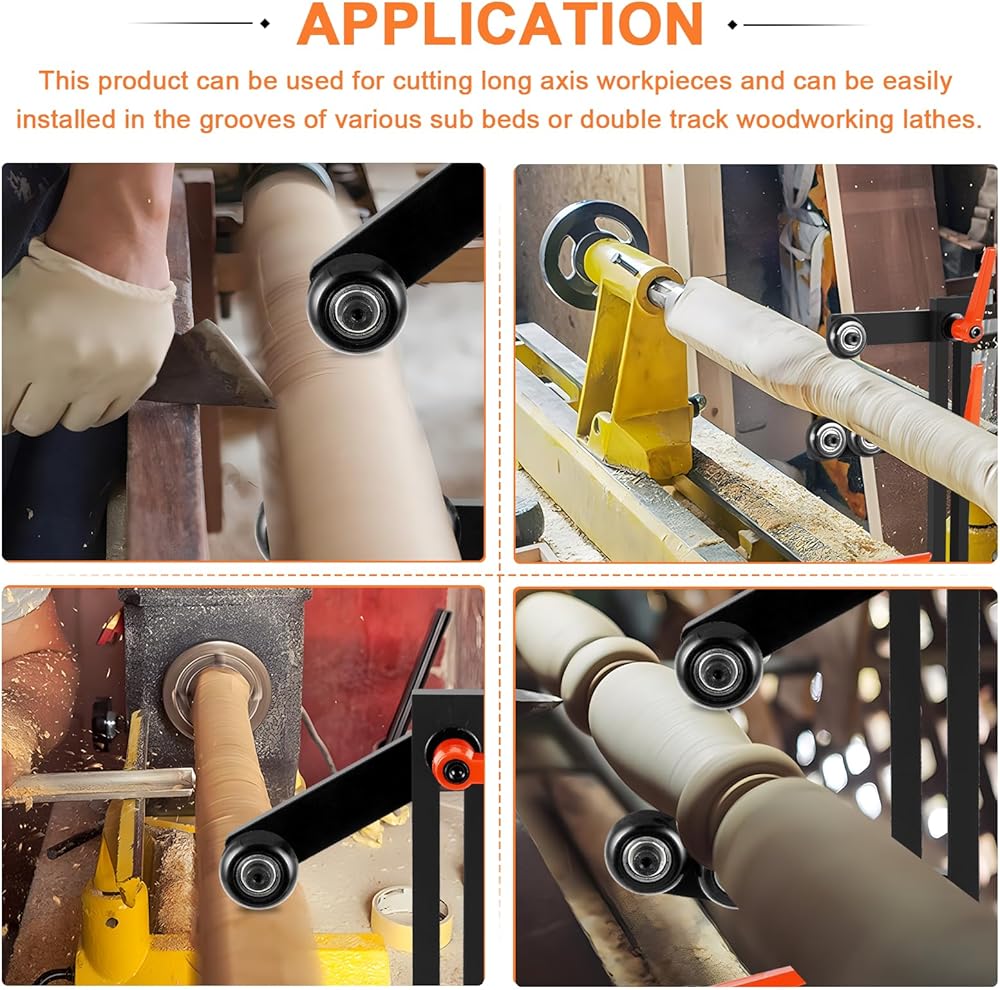 APPLICATION

This product can be used for cutting long axis workpieces and can be easily installed in the grooves of various sub beds or double track woodworking lathes.