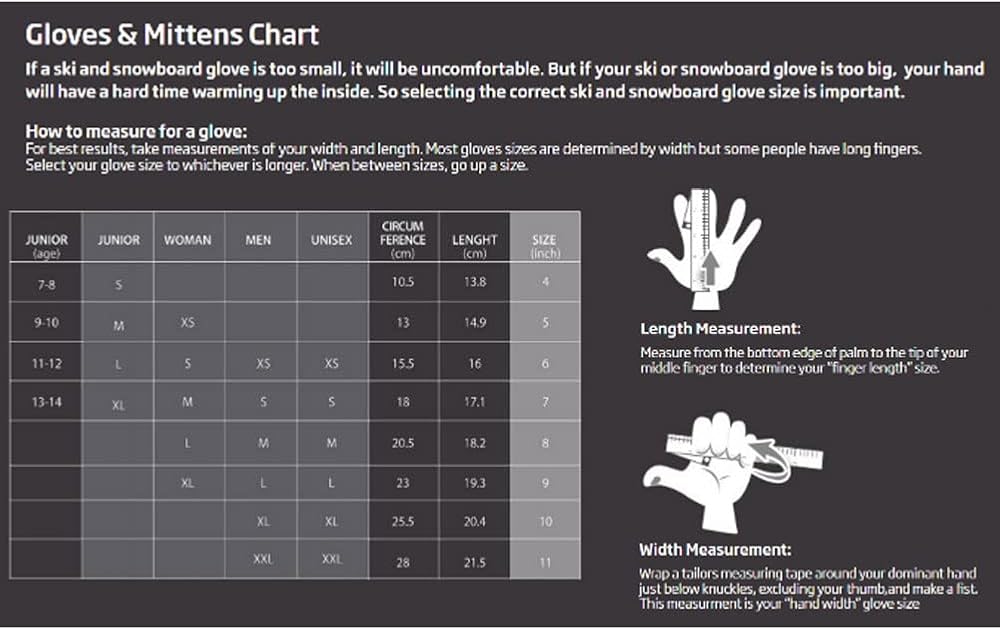 Gloves & Mittens Chart

If a ski and snowboard glove is too small, it will be uncomfortable. But if your ski or snowboard glove is too big, your hand will have a hard time warming up the inside. So selecting the correct ski and snowboard glove size is important.

How to measure for a glove:
For best results, take measurements of your width and length. Most gloves sizes are determined by width but some people have long fingers. Select your glove size to whichever is longer. When between sizes, go up a size.

| JUNIOR (age) | JUNIOR | WOMAN | MEN | UNISEX | CIRCUM FERENCE (cm) | LENGHT (cm) | SIZE (inch) |
|---|---|---|---|---|---|---|---|
| 7-8 | S | | | | 10.5 | 13.8 | 4 |
| 9-10 | M | XS | | | 13 | 14.9 | 5 |
| 11-12 | L | S | XS | XS | 15.5 | 16 | 6 |
| 13-14 | XL | M | S | S | 18 | 17.1 | 7 |
| | | L | M | M | 20.5 | 18.2 | 8 |
| | | XL | L | L | 23 | 19.3 | 9 |
| | | | XL | XL | 25.5 | 20.4 | 10 |
| | | | XXL | XXL | 28 | 21.5 | 11 |

Length Measurement:
Measure from the bottom edge of palm to the tip of your middle finger to determine your "finger length" size.

Width Measurement:
Wrap a tailors measuring tape around your dominant hand just below knuckles, excluding your thumb,and make a fist. This measurment is your "hand width" glove size