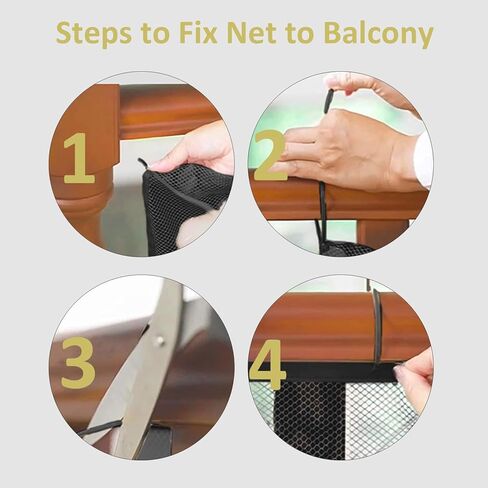 Steps to Fix Net to Balcony

1

2

3

4