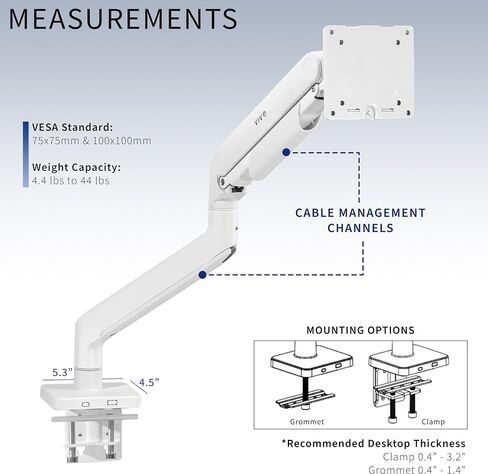 MEASUREMENTS

VESA Standard:
75x75mm & 100x100mm

Weight Capacity:
4.4 lbs to 44 lbs

VIVO

CABLE MANAGEMENT
CHANNELS

5.3"

4.5"

MOUNTING OPTIONS

Grommet

Clamp

*Recommended Desktop Thickness
Clamp 0.4" - 3.2"
Grommet 0.4" - 1.4"