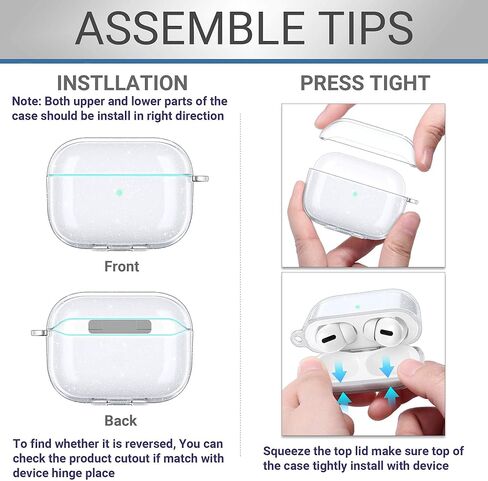 ASSEMBLE TIPS

INSTLLATION

Note: Both upper and lower parts of the case should be install in right direction

Front

Back

To find whether it is reversed, You can check the product cutout if match with device hinge place

PRESS TIGHT

Squeeze the top lid make sure top of the case tightly install with device