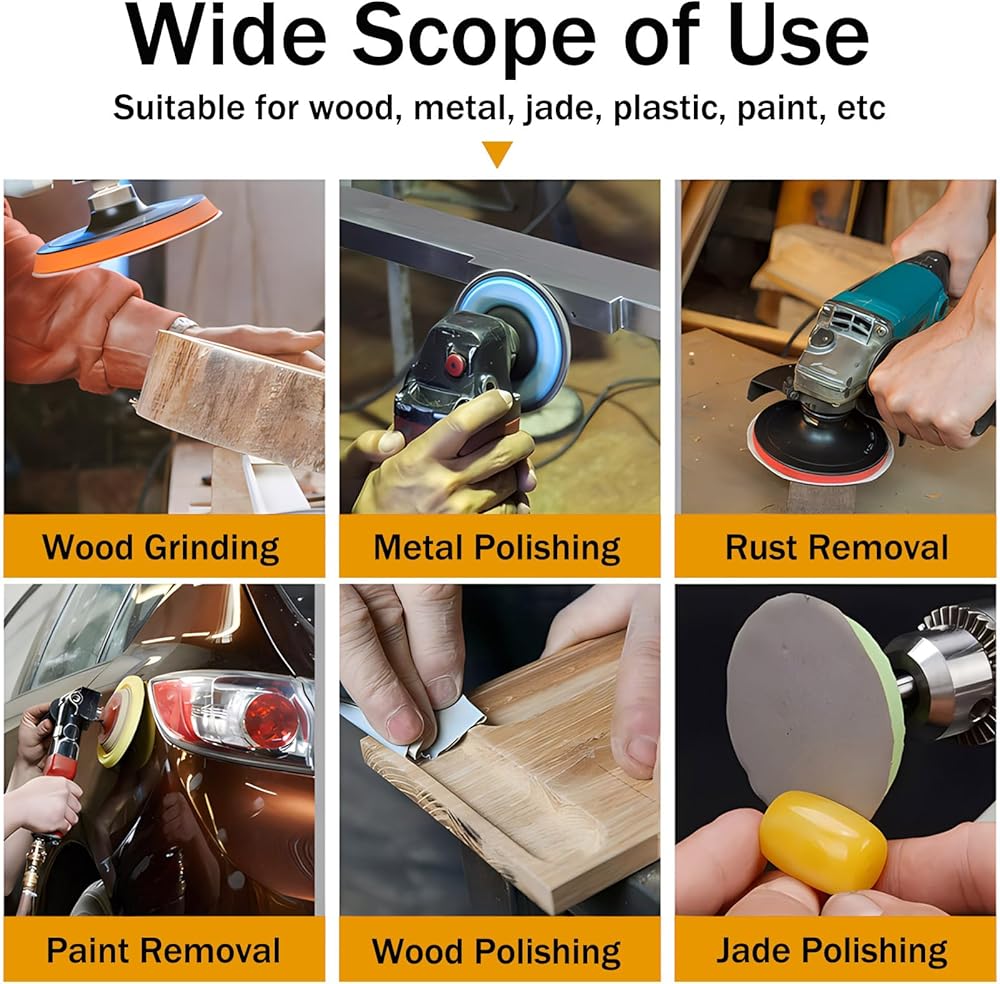 Wide Scope of Use

Suitable for wood, metal, jade, plastic, paint, etc

Wood Grinding

Metal Polishing

Rust Removal

Paint Removal

Wood Polishing

Jade Polishing