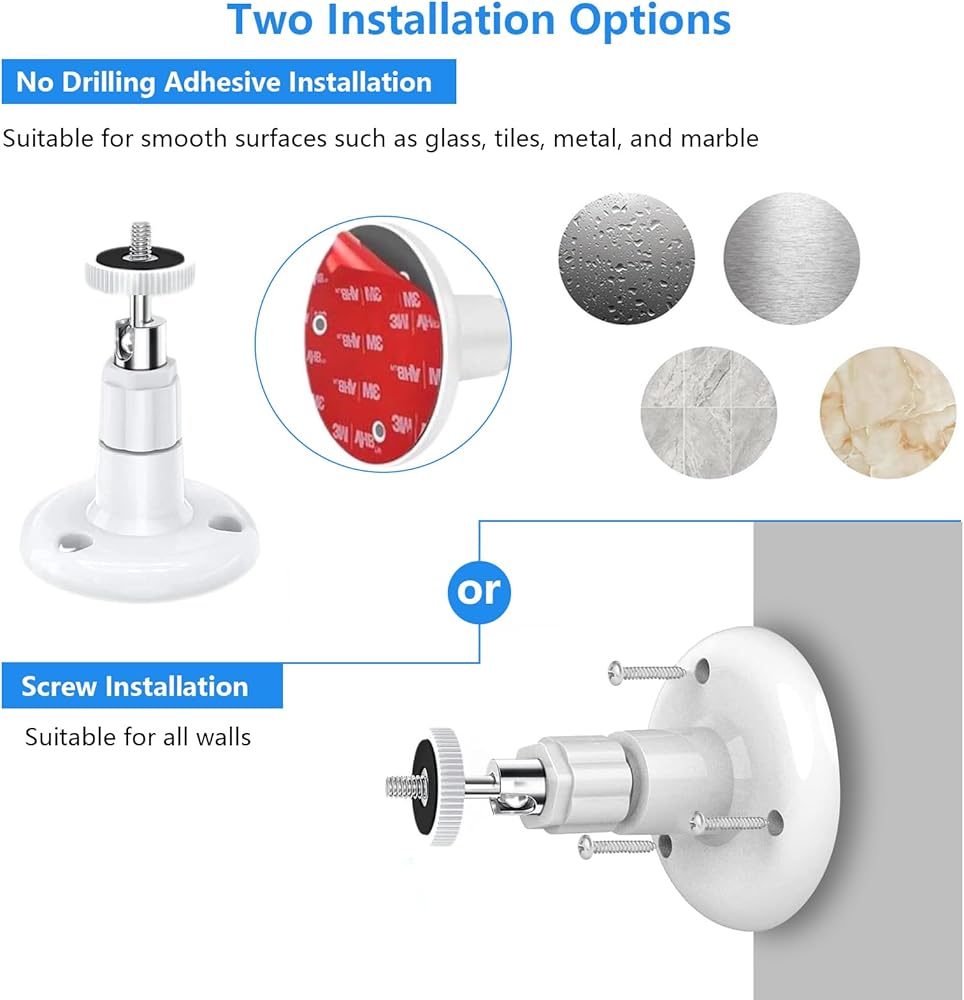 Two Installation Options

No Drilling Adhesive Installation

Suitable for smooth surfaces such as glass, tiles, metal, and marble

3M VHB 3M VHB 3M VHB 3M VHB 3M VHB

or

Screw Installation

Suitable for all walls