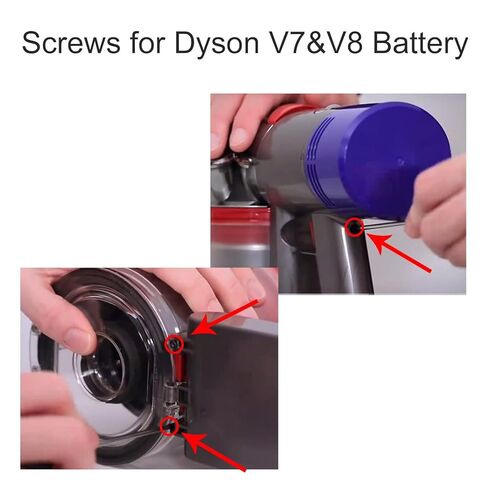 Screws for Dyson V7&V8 Battery