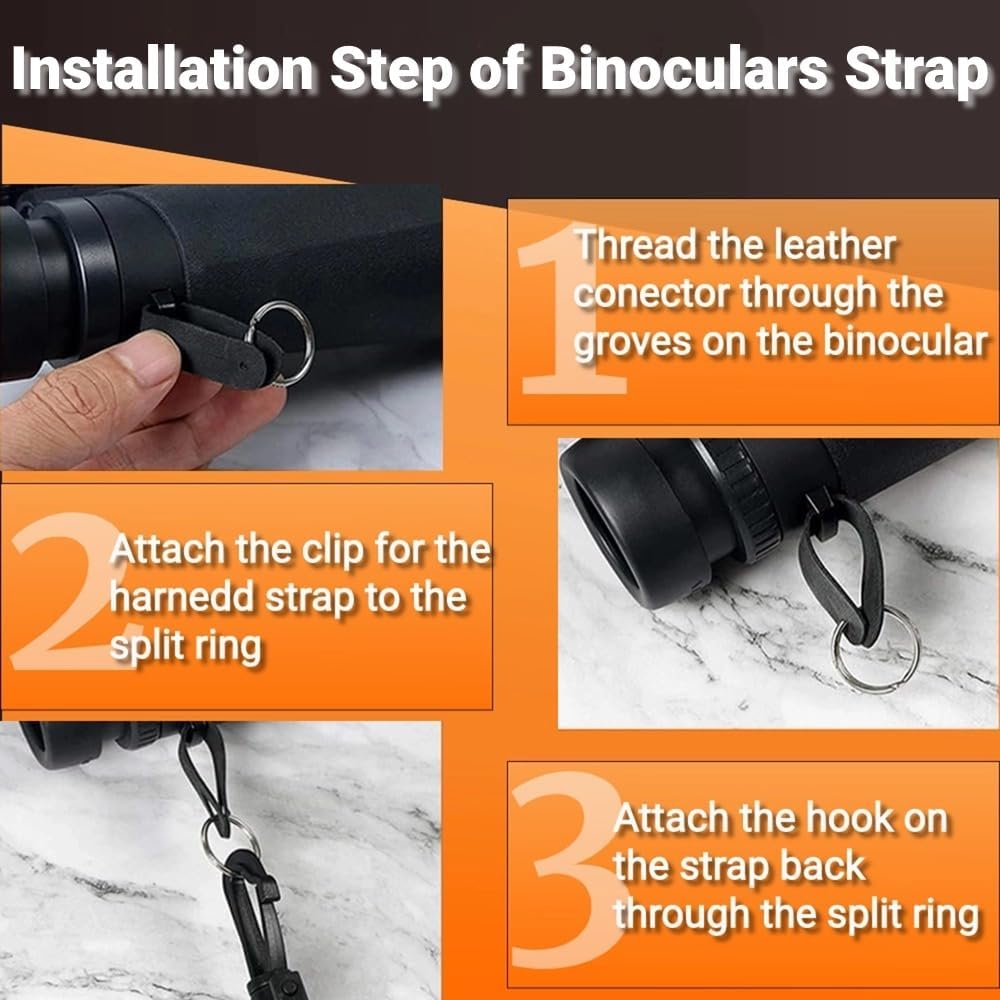 Installation Step of Binoculars Strap

1 Thread the leather conector through the groves on the binocular

2 Attach the clip for the harnedd strap to the split ring

3 Attach the hook on the strap back through the split ring