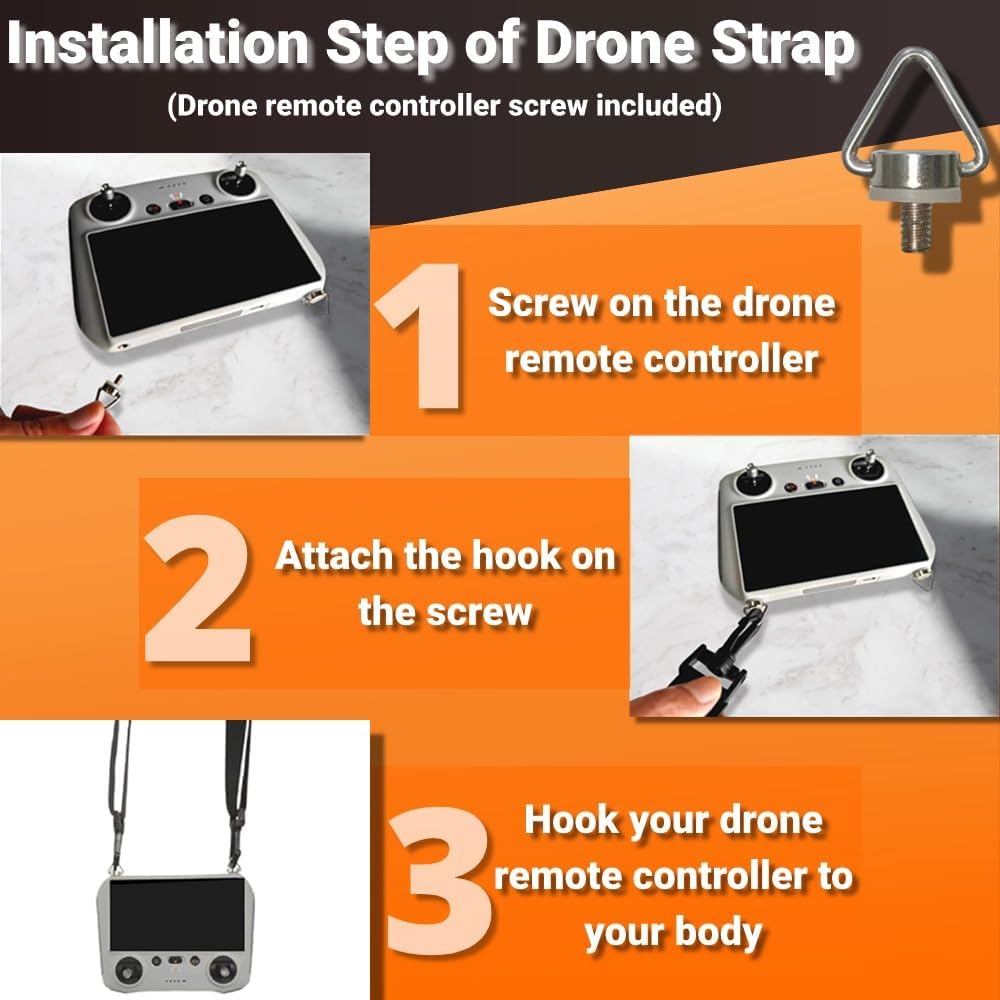 Installation Step of Drone Strap

(Drone remote controller screw included)

1 Screw on the drone remote controller

2 Attach the hook on the screw

3 Hook your drone remote controller to your body