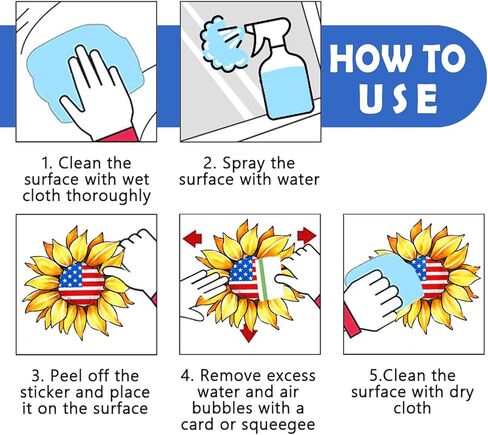 HOW TO USE

1. Clean the surface with wet cloth thoroughly

2. Spray the surface with water

3. Peel off the sticker and place it on the surface

4. Remove excess water and air bubbles with a card or squeegee

5.Clean the surface with dry cloth