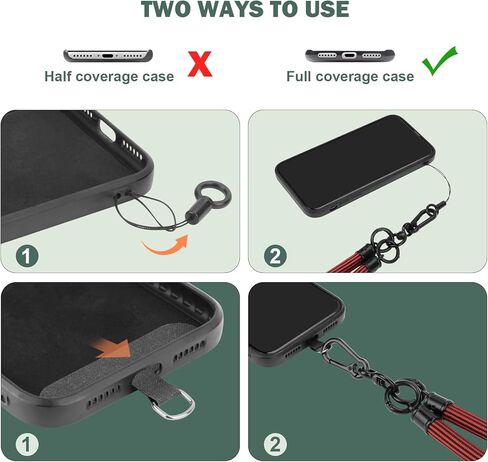 TWO WAYS TO USE

Half coverage case X

Full coverage case ✓

1

2

1

2