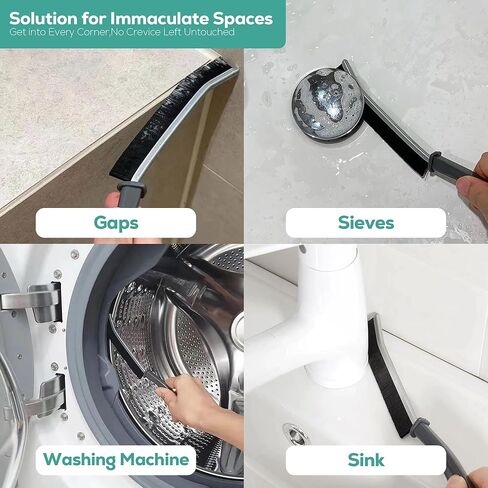 Solution for Immaculate Spaces
Get into Every Corner,No Crevice Left Untouched

Gaps

Sieves

Washing Machine

Sink