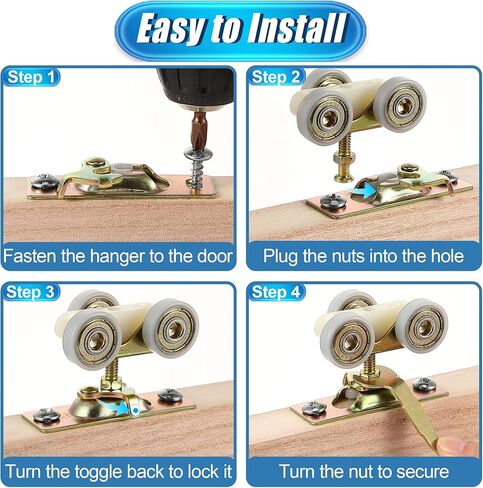 Easy to Install

Step 1
Fasten the hanger to the door

Step 2
Plug the nuts into the hole

Step 3
Turn the toggle back to lock it

Step 4
Turn the nut to secure