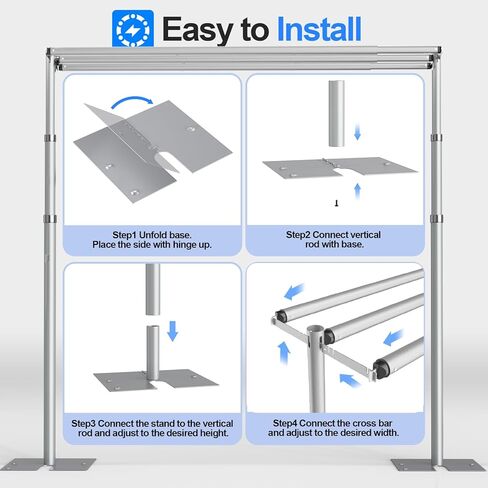 Easy to Install

Step1 Unfold base. Place the side with hinge up.

Step2 Connect vertical rod with base.

Step3 Connect the stand to the vertical rod and adjust to the desired height.

Step4 Connect the cross bar and adjust to the desired width.