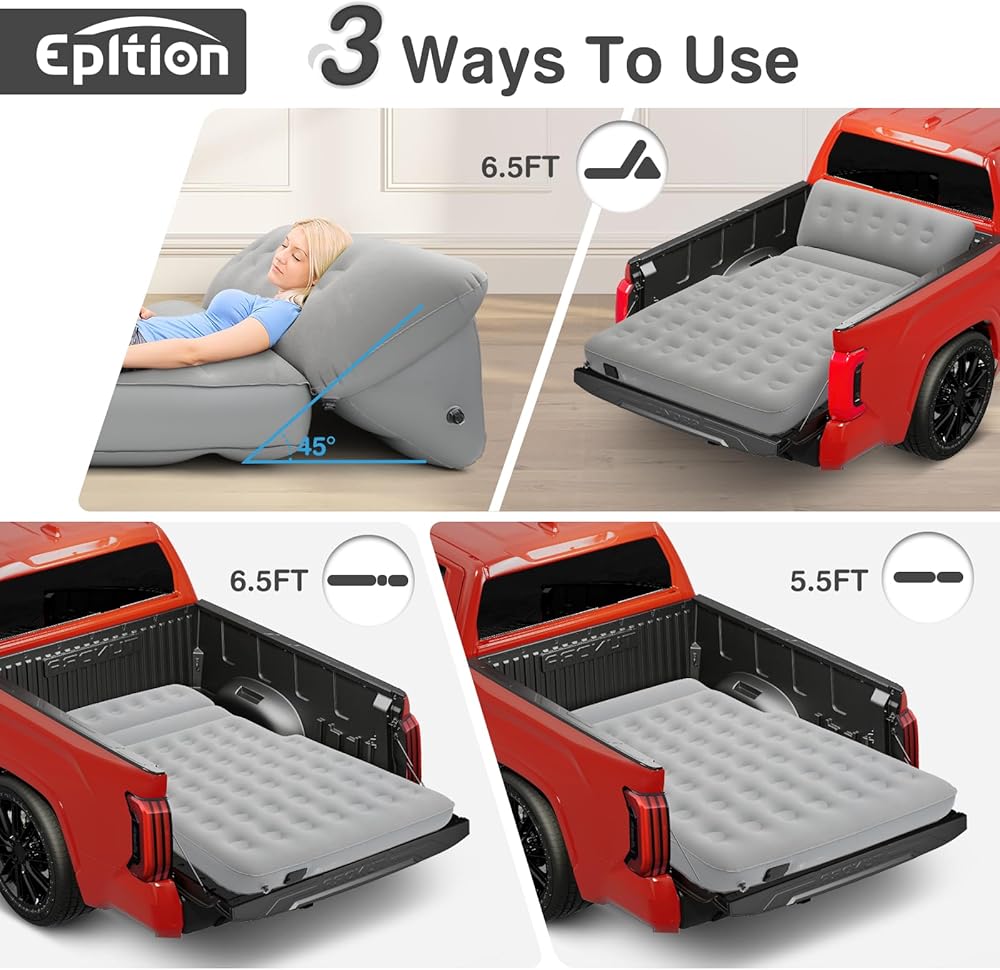 Epltion

3 Ways To Use

6.5FT

45°

6.5FT

5.5FT