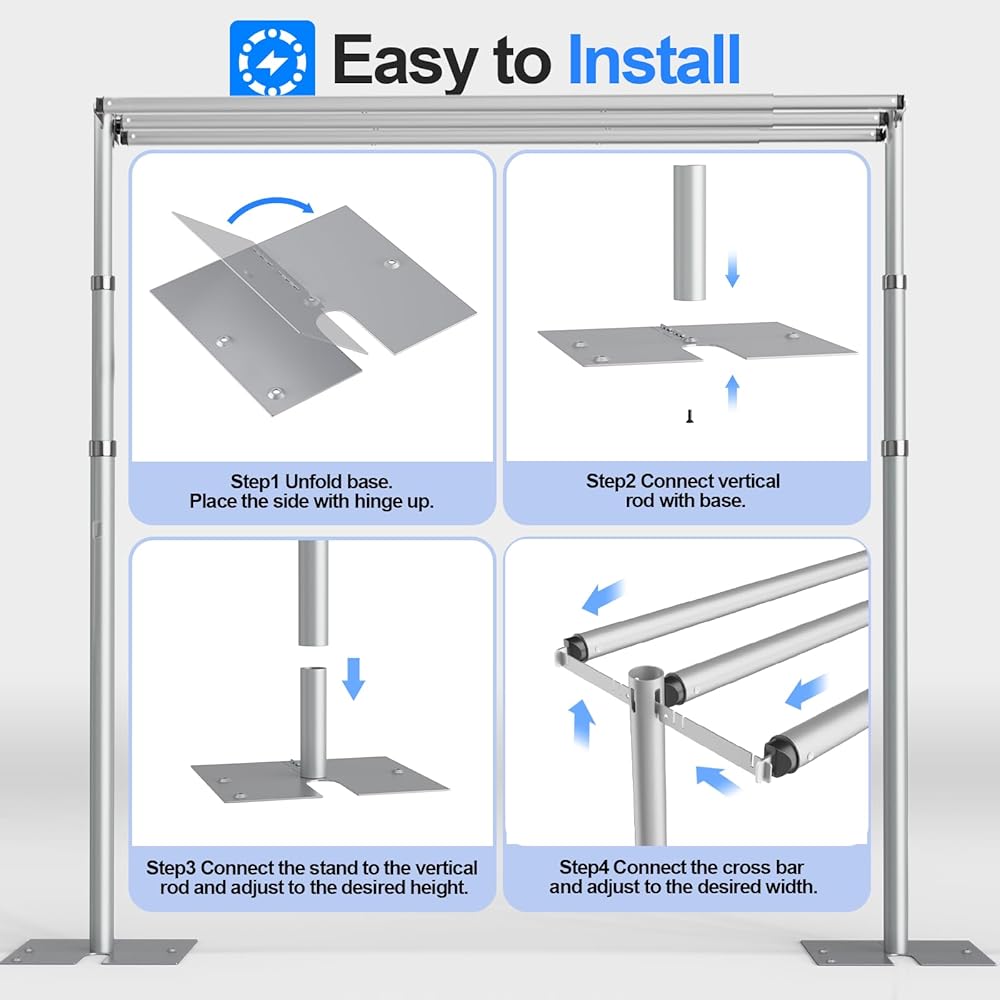 Easy to Install

Step1 Unfold base.
Place the side with hinge up.

Step2 Connect vertical
rod with base.

Step3 Connect the stand to the vertical
rod and adjust to the desired height.

Step4 Connect the cross bar
and adjust to the desired width.