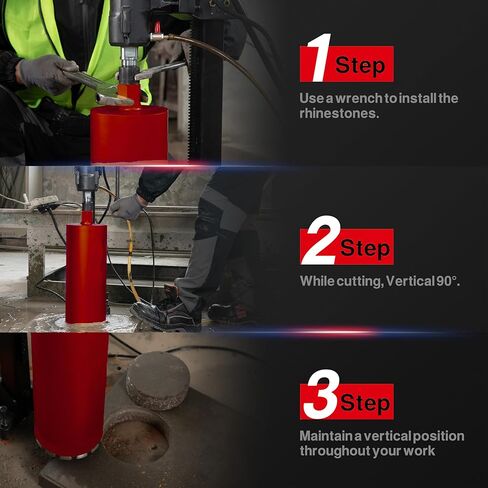 1 Step

Use a wrench to install the rhinestones.

2 Step

While cutting, Vertical 90°.

3 Step

Maintain a vertical position throughout your work