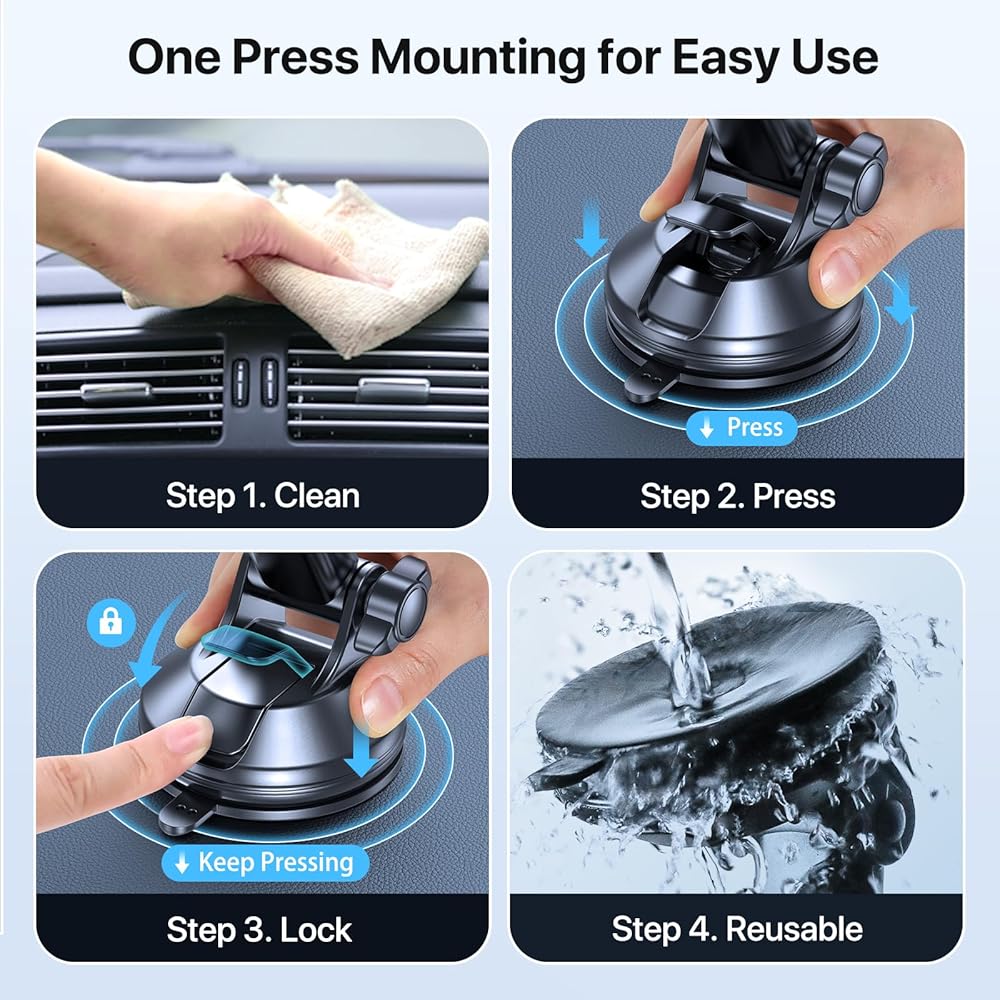 One Press Mounting for Easy Use

Step 1. Clean

↓ Press

Step 2. Press

↓ Keep Pressing

Step 3. Lock

Step 4. Reusable