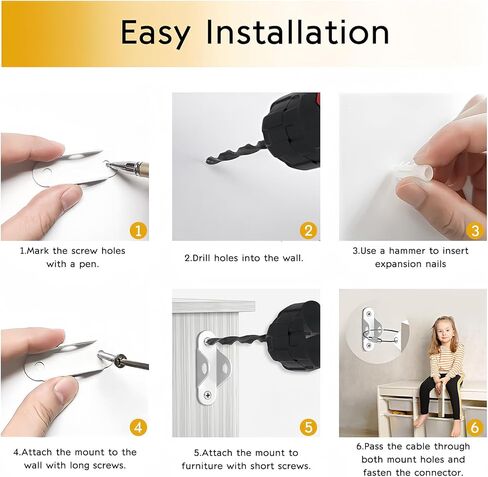 Easy Installation

1

1.Mark the screw holes with a pen.

2

2.Drill holes into the wall.

3

3.Use a hammer to insert expansion nails

4

4.Attach the mount to the wall with long screws.

5

5.Attach the mount to furniture with short screws.

6

6.Pass the cable through both mount holes and fasten the connector.