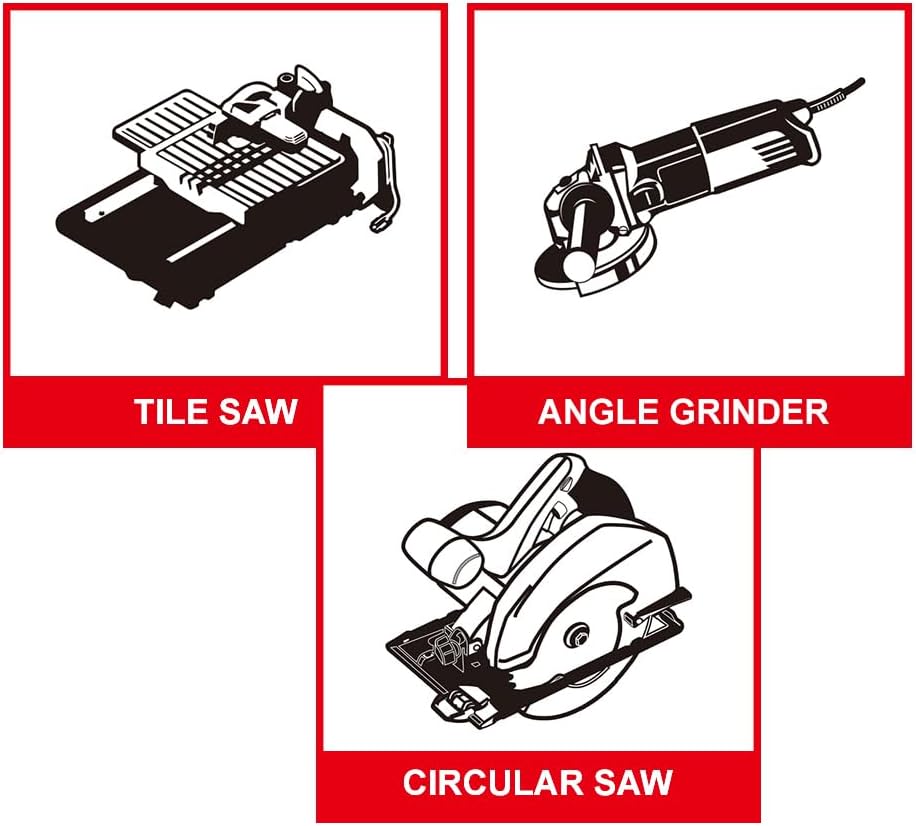 TILE SAW

ANGLE GRINDER

CIRCULAR SAW